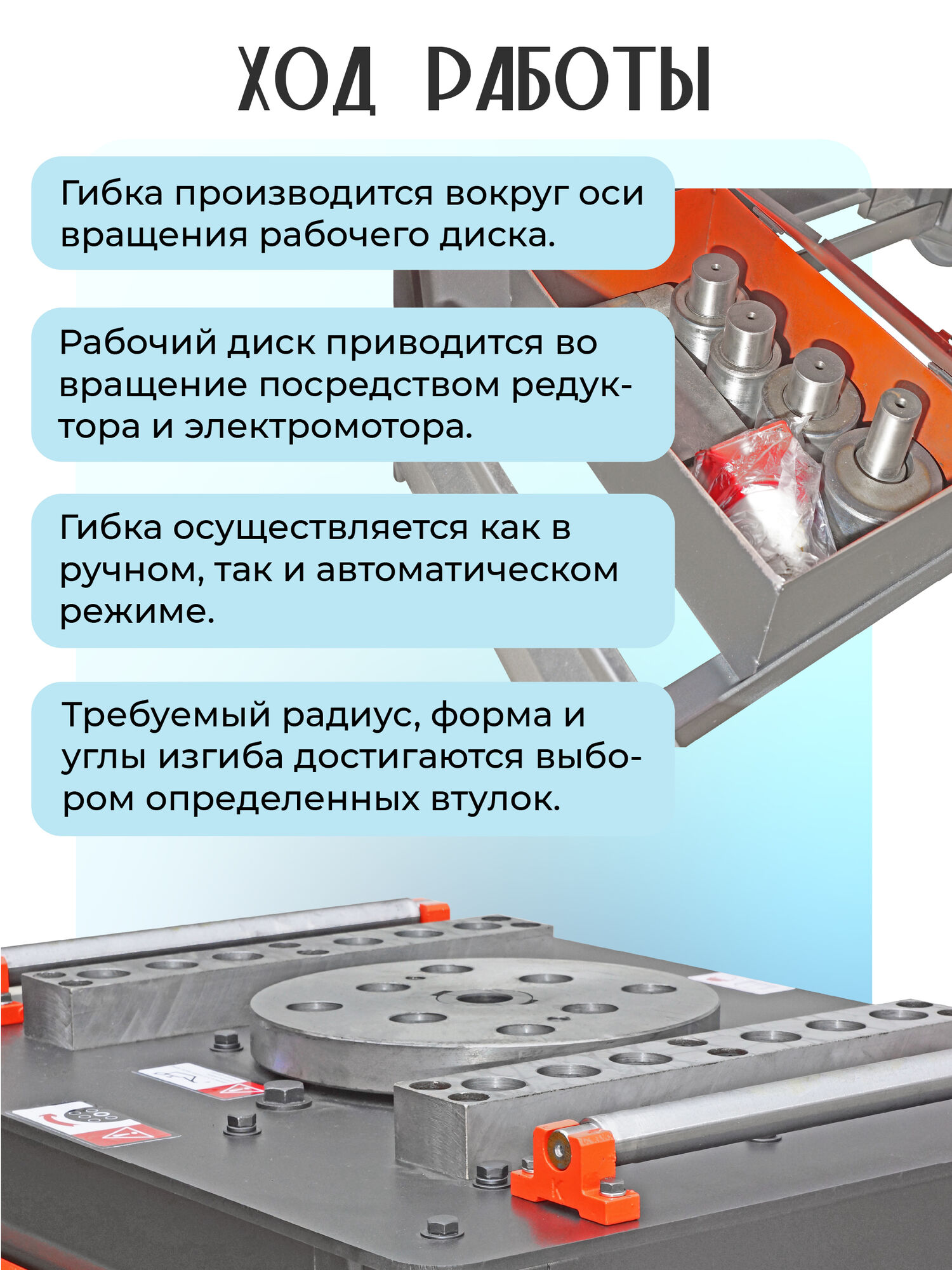 ХОД РАБОТЫ

Гибка производится вокруг оси вращения рабочего диска.

Рабочий диск приводится во вращение посредством редуктора и электромотора.

Гибка осуществляется как в ручном, так и автоматическом режиме.

Требуемый радиус, форма и углы изгиба достигаются выбором определенных втулок.