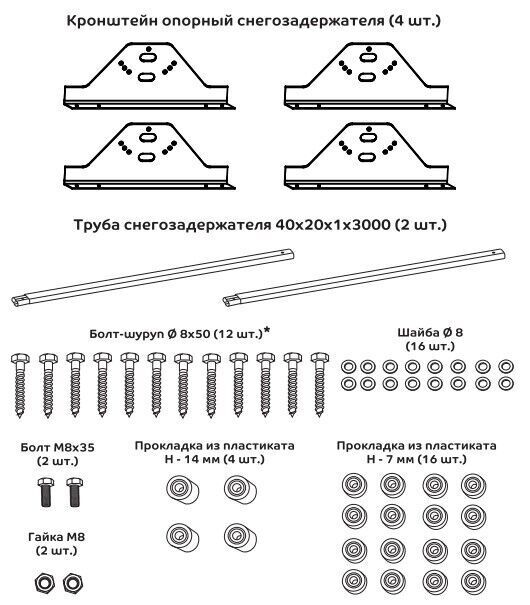 Кронштейн опорный снегозадержателя (4 шт.)

Труба снегозадержателя 40х20х1х3000 (2 шт.)

Болт-шуруп Ø 8х50 (12 шт.)*

Шайба Ø 8
(16 шт.)

Болт М8х35
(2 шт.)

Прокладка из пластиката
Н - 14 мм (4 шт.)

Прокладка из пластиката
Н - 7 мм (16 шт.)

Гайка М8
(2 шт.)